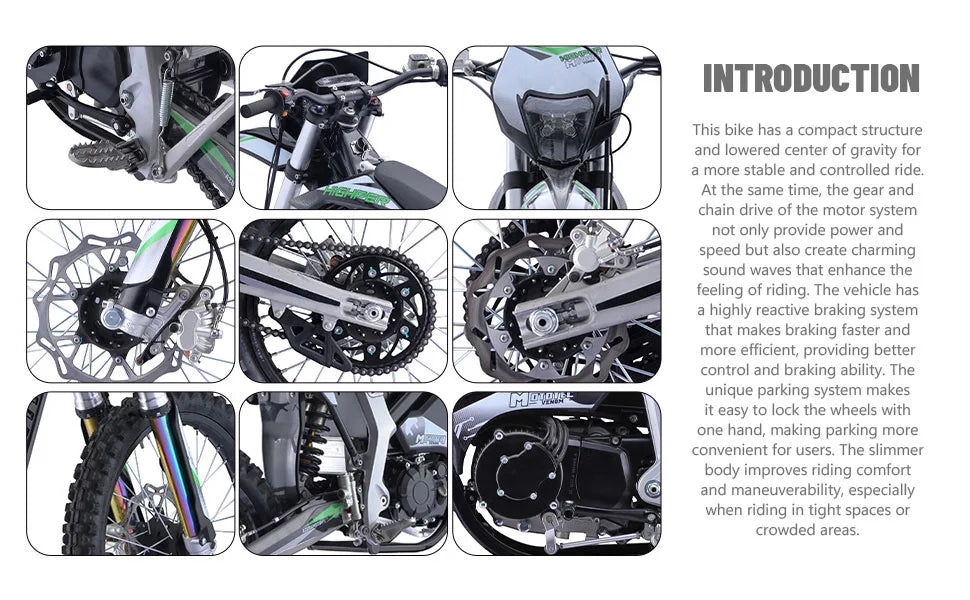 INTRODUCTION

This bike has a compact structure and lowered center of gravity for a more stable and controlled ride. At the same time, the gear and chain drive of the motor system not only provide power and speed but also create charming sound waves that enhance the feeling of riding. The vehicle has a highly reactive braking system that makes braking faster and more efficient, providing better control and braking ability. The unique parking system makes it easy to lock the wheels with one hand, making parking more convenient for users. The slimmer body improves riding comfort and maneuverability, especially when riding in tight spaces or crowded areas.